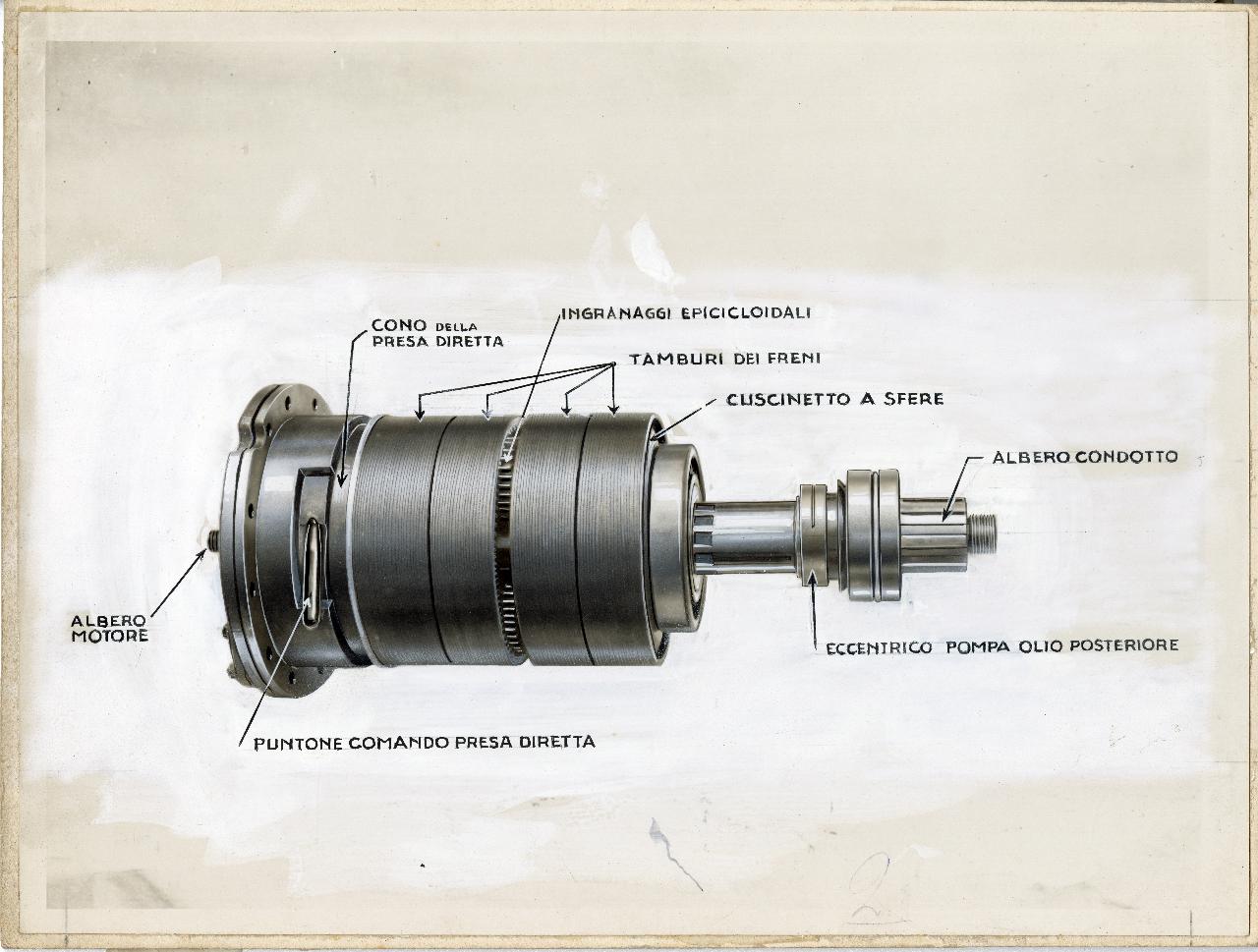 CONO DELLA PRESA DIRETTA

INGRANAGGI EPICICLOIDALI

TAMBURI DEI FRENI

CUSCINETTO A SFERE

ALBERO CONDOTTO

ALBERO MOTORE

ECCENTRICO POMPA OLIO POSTERIORE

PUNTONE COMANDO PRESA DIRETTA

2